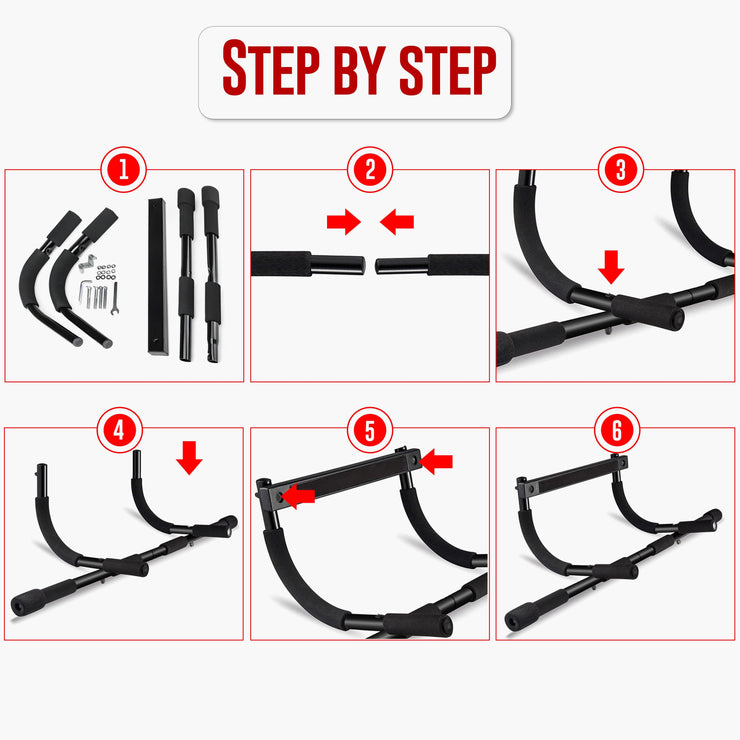 STEP BY STEP

1

2

3

4

5

6